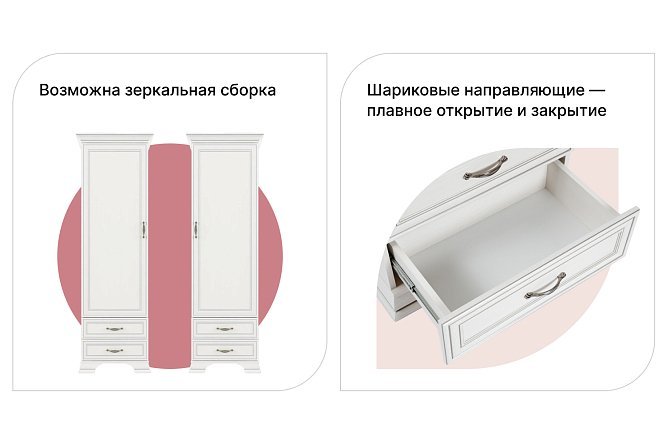 Возможна зеркальная сборка

Шариковые направляющие — плавное открытие и закрытие