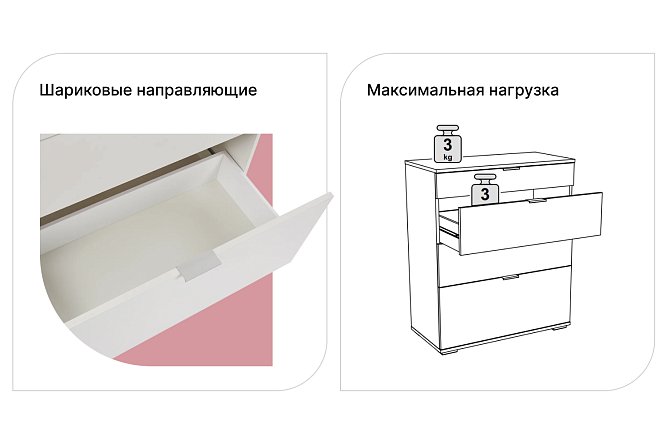 Шариковые направляющие

Максимальная нагрузка

3 kg

3