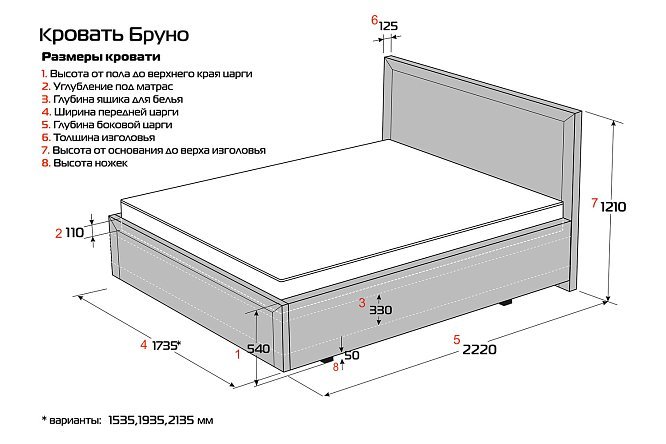 Кровать Бруно

Размеры кровати

1. Высота от пола до верхнего края царги
2. Углубление под матрас
3. Глубина ящика для белья
4. Ширина передней царги
5. Глубина боковой царги
6. Толщина изголовья
7. Высота от основания до верха изголовья
8. Высота ножек

6 125

7 1210

2 110

3 330

4 1735*

1 540

50

8

5 2220

* варианты: 1535,1935,2135 мм