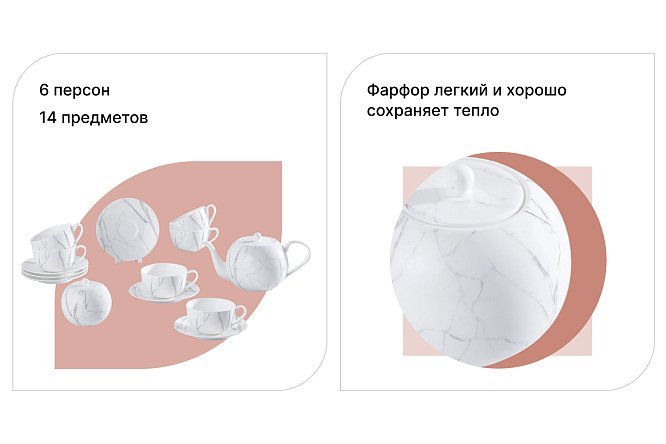 6 персон

14 предметов

Фарфор легкий и хорошо сохраняет тепло