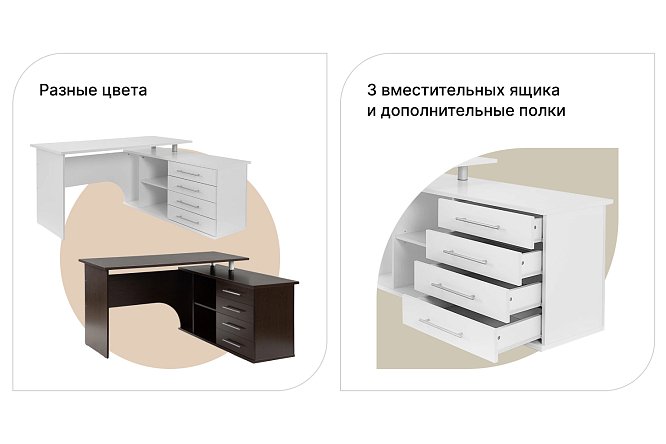 Разные цвета

3 вместительных ящика
и дополнительные полки