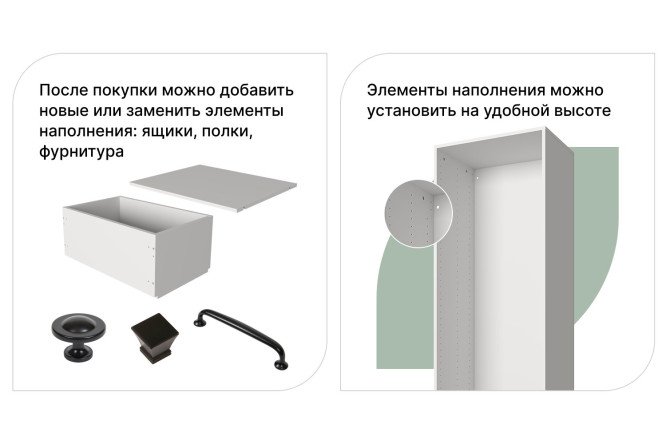 После покупки можно добавить новые или заменить элементы наполнения: ящики, полки, фурнитура

Элементы наполнения можно установить на удобной высоте