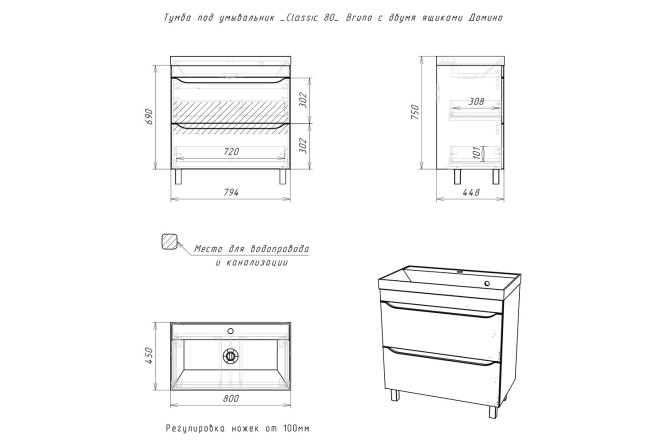 Тумба под умывальник _Classic 80_ Bruno с двумя ящиками Домино

690
302
302
720
794

750
308
101
448

Место для водопровода и канализации

450
800

Регулировка ножек от 100мм