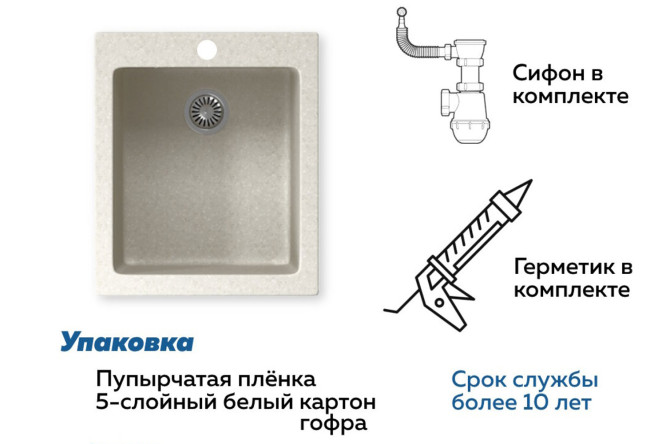 Сифон в комплекте

Герметик в комплекте

Упаковка

Пупырчатая плёнка
5-слойный белый картон гофра

Срок службы более 10 лет