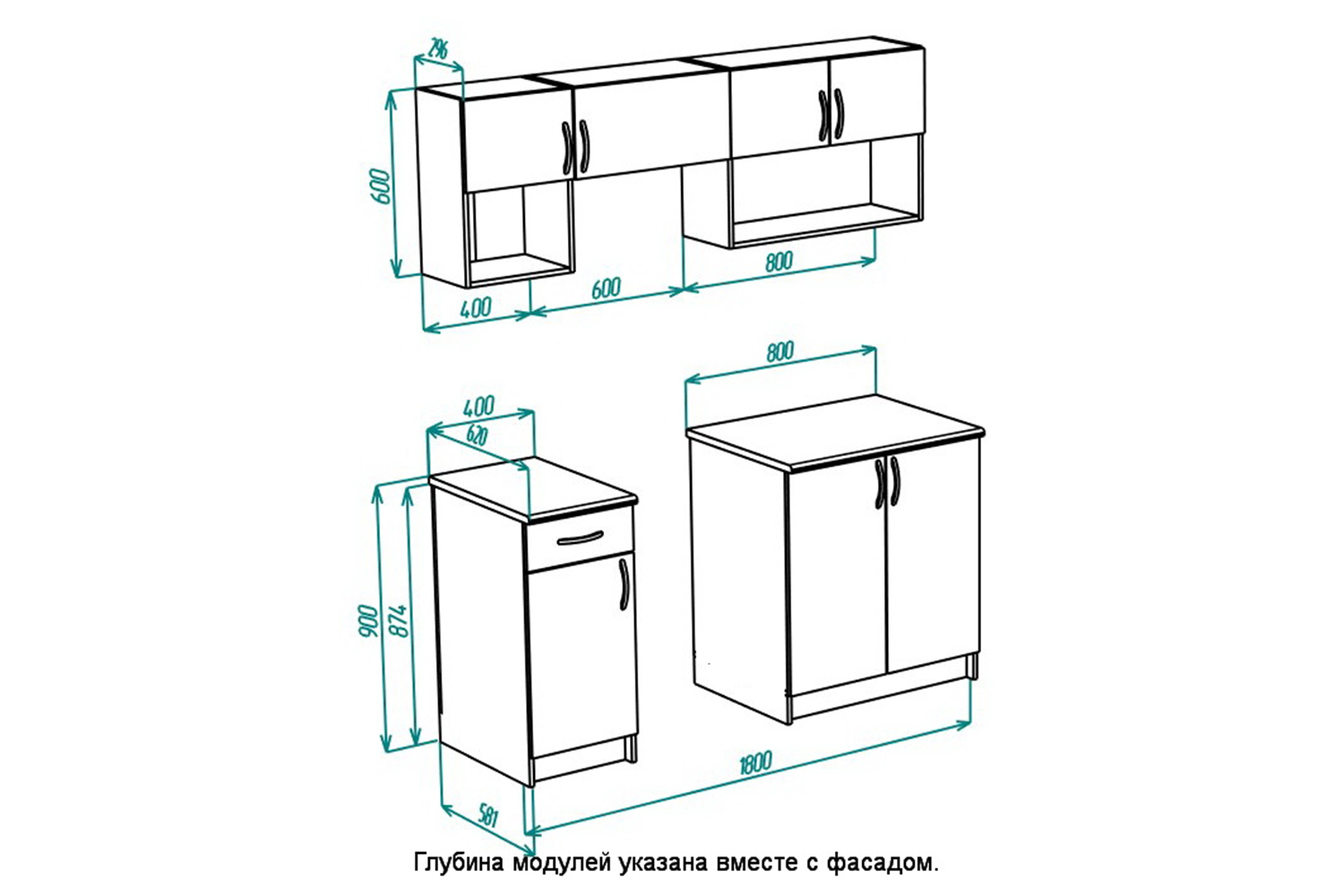 296
600
400
600
800
800
400
620
900
874
581
1800
Глубина модулей указана вместе с фасадом.