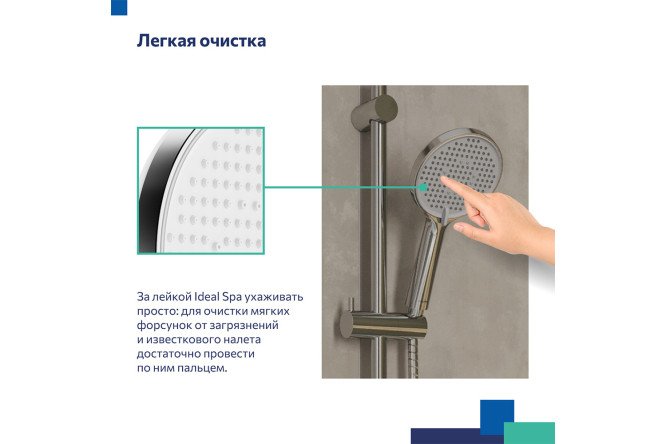 Легкая очистка

За лейкой Ideal Spa ухаживать просто: для очистки мягких форсунок от загрязнений и известкового налета достаточно провести по ним пальцем.