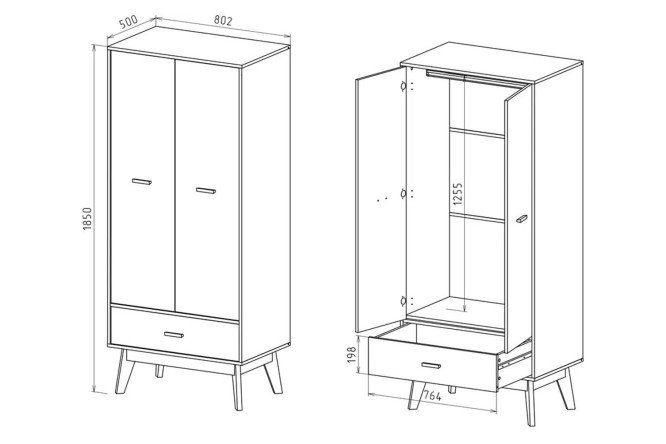 500
802
1850
1255
198
764