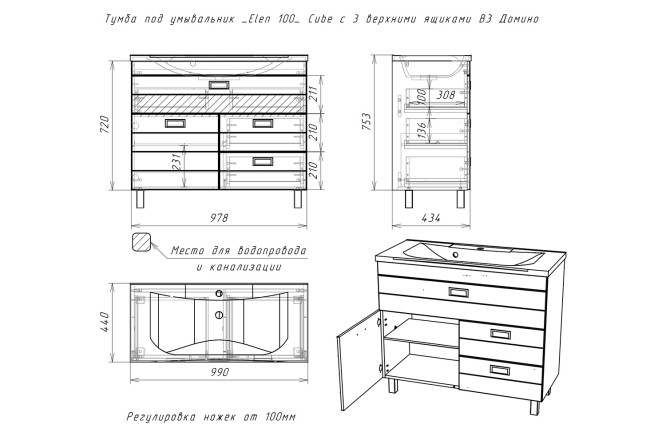 Тумба под умывальник _Elen 100_ Cube с 3 верхними ящиками В3 Домино

720
211
210
210
231
978

753
100
308
136
434

Место для водопровода и канализации

440
990

Регулировка ножек от 100мм