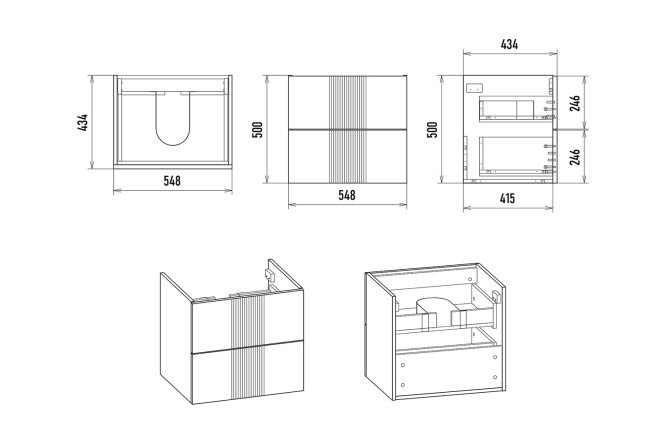 434
548
500
548
434
500
246
246
415