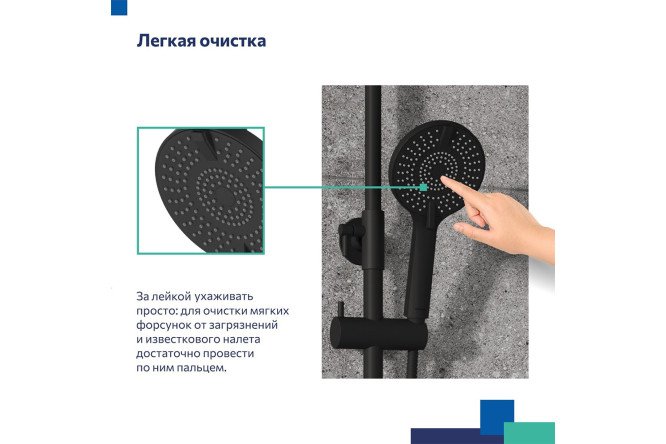 Легкая очистка

За лейкой ухаживать просто: для очистки мягких форсунок от загрязнений и известкового налета достаточно провести по ним пальцем.