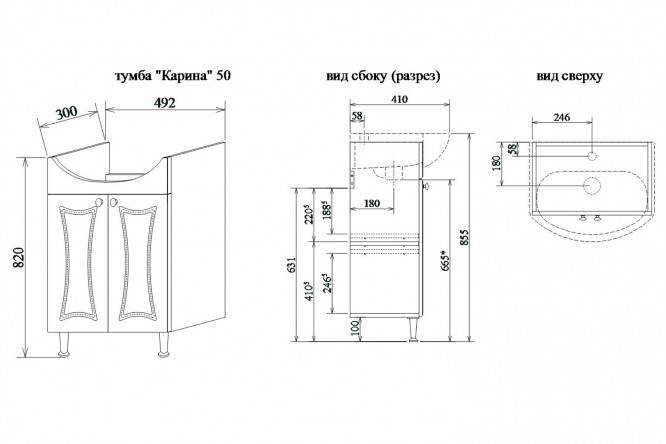 тумба "Карина" 50

300
492
820

вид сбоку (разрез)

410
58
180
220⁵
188⁵
631
410⁵
246⁵
100
665*
855

вид сверху

246
58
180