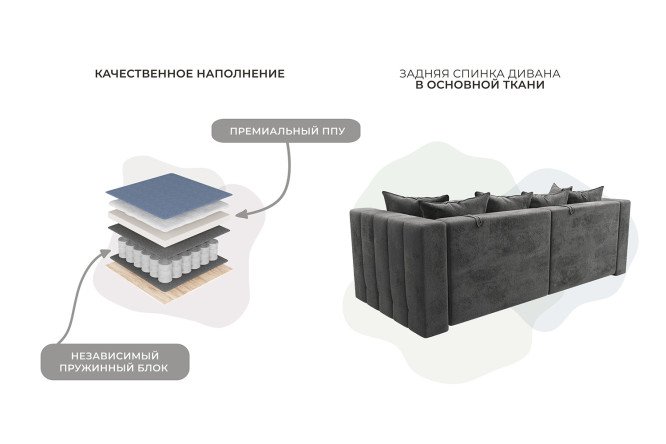 КАЧЕСТВЕННОЕ НАПОЛНЕНИЕ

ПРЕМИАЛЬНЫЙ ППУ

НЕЗАВИСИМЫЙ ПРУЖИННЫЙ БЛОК

ЗАДНЯЯ СПИНКА ДИВАНА
В ОСНОВНОЙ ТКАНИ