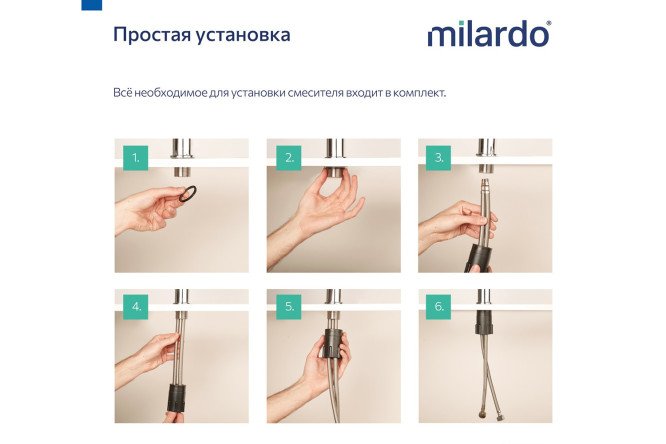 Простая установка

milardo®

Всё необходимое для установки смесителя входит в комплект.

1.

2.

3.

4.

5.

6.