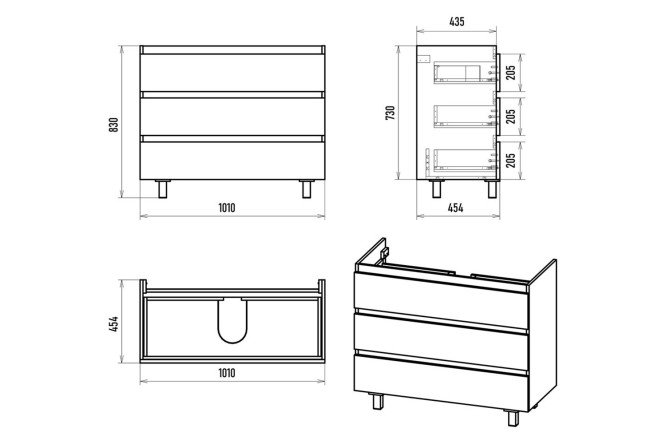 830
1010
435
730
205
205
205
454
454
1010