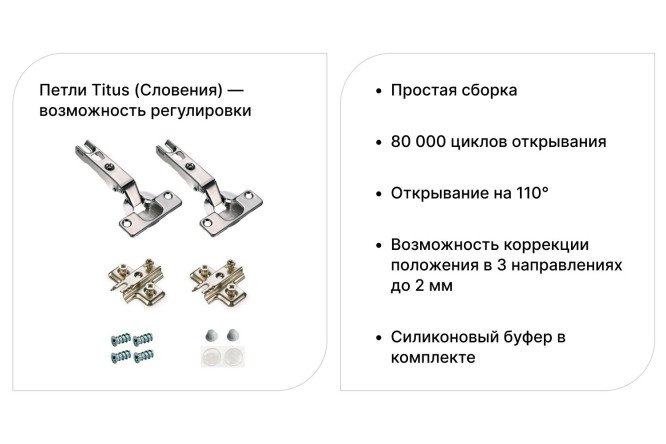 Петли Titus (Словения) — возможность регулировки

• Простая сборка

• 80 000 циклов открывания

• Открывание на 110°

• Возможность коррекции положения в 3 направлениях до 2 мм

• Силиконовый буфер в комплекте