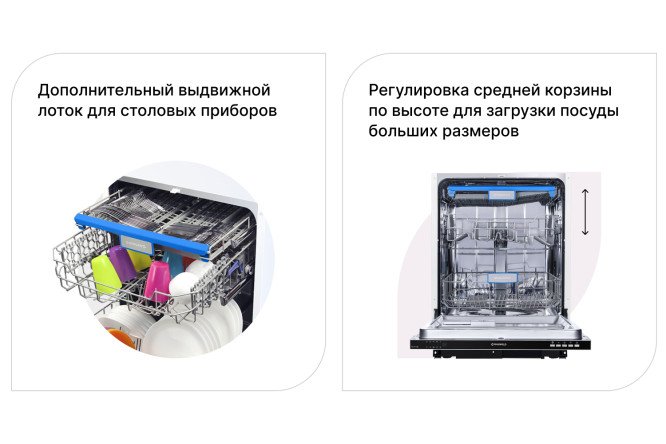 Дополнительный выдвижной лоток для столовых приборов

Регулировка средней корзины по высоте для загрузки посуды больших размеров