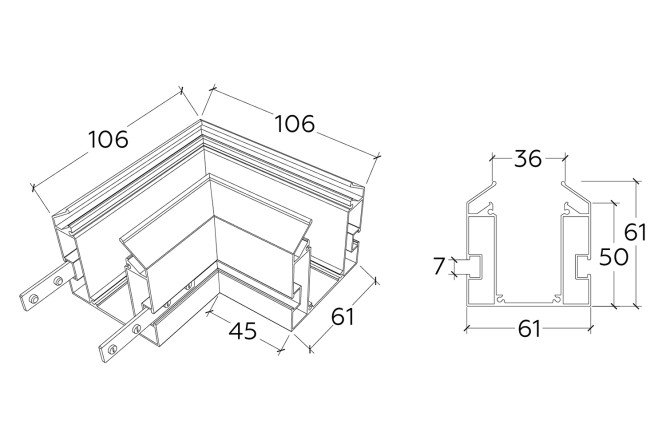 106
106
45
61
36
7
50
61
61