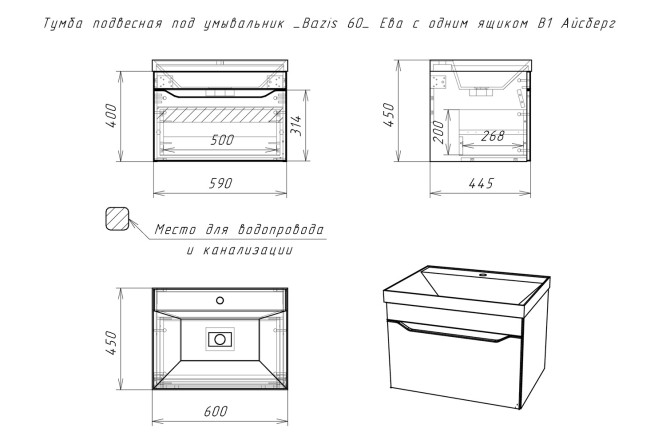 Тумба подвесная под умывальник _Bazis 60_ Ева с одним ящиком В1 Айсберг

400

500

314

590

450

200

268

445

Место для водопровода и канализации

450

600