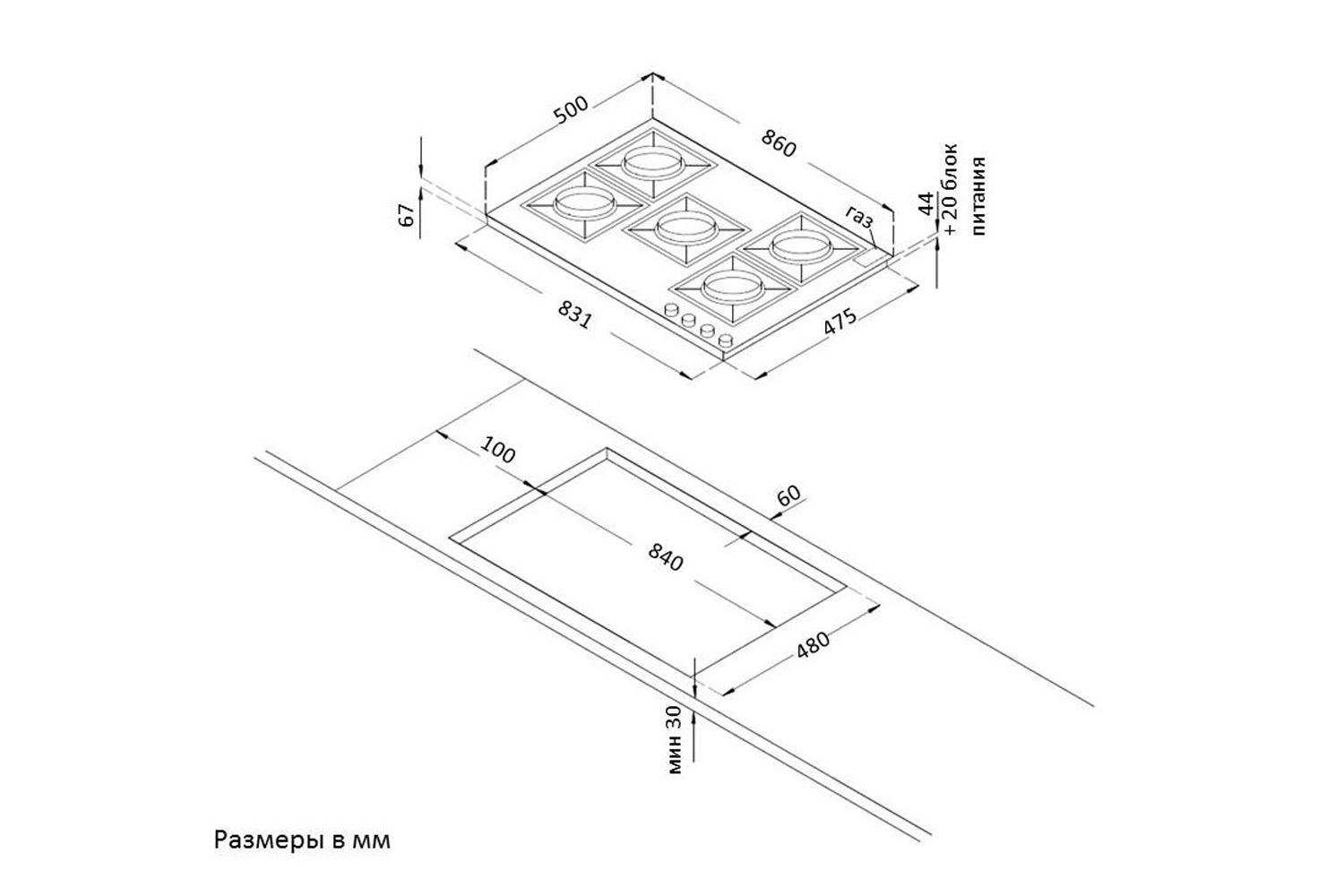 500
860
67
газ
44
+ 20 блок питания
831
475
100
60
840
480
мин 30
Размеры в мм