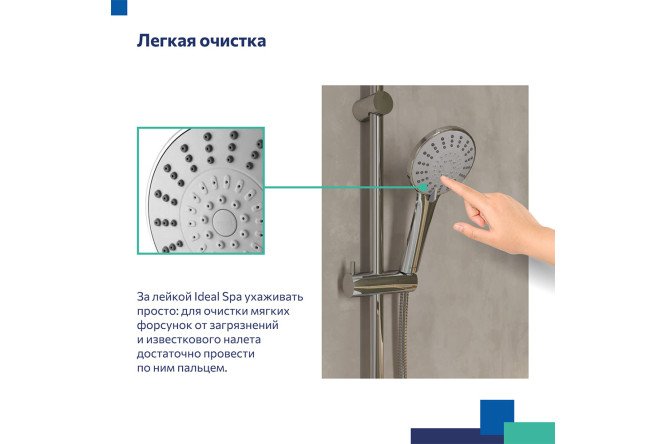 Легкая очистка

За лейкой Ideal Spa ухаживать просто: для очистки мягких форсунок от загрязнений и известкового налета достаточно провести по ним пальцем.