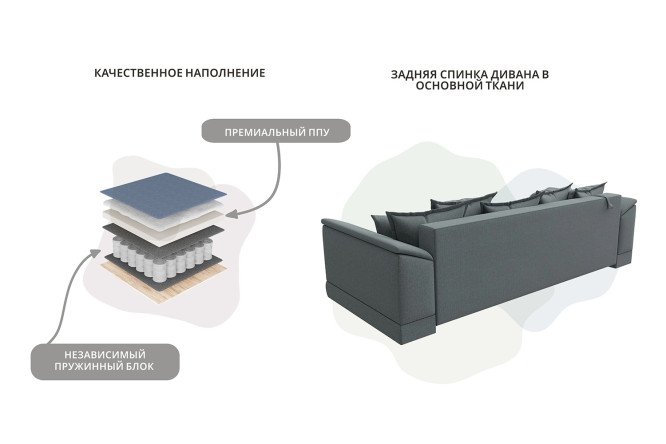 КАЧЕСТВЕННОЕ НАПОЛНЕНИЕ

ПРЕМИАЛЬНЫЙ ППУ

НЕЗАВИСИМЫЙ ПРУЖИННЫЙ БЛОК

ЗАДНЯЯ СПИНКА ДИВАНА В ОСНОВНОЙ ТКАНИ