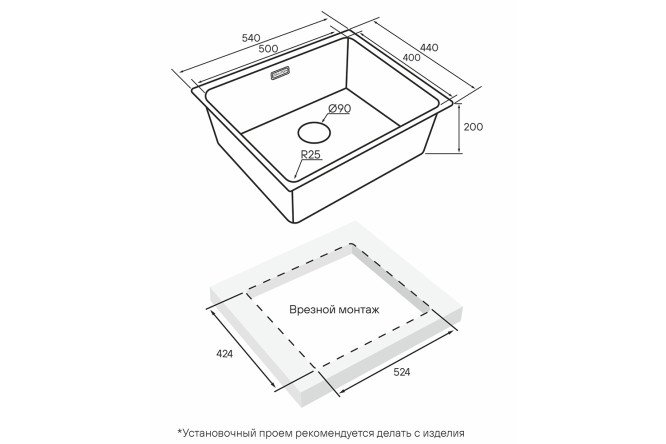 540
500
440
400
Ø90
200
R25

Врезной монтаж

424
524

*Установочный проем рекомендуется делать с изделия