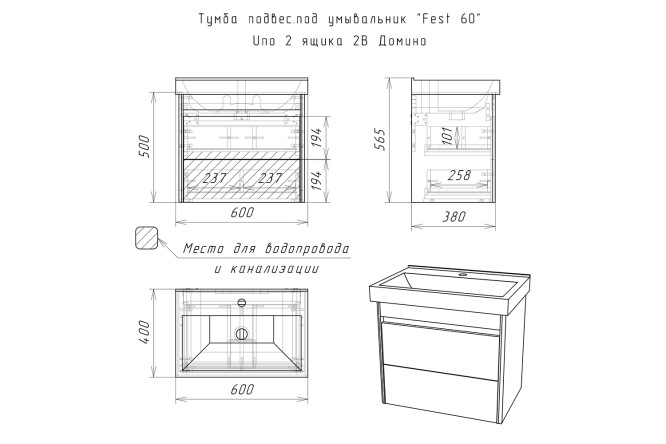 Тумба подвес.под умывальник "Fest 60"
Uno 2 ящика 2В Домино

500
194
194
237
237
600

565
101
258
380

Место для водопровода
и канализации

400
600