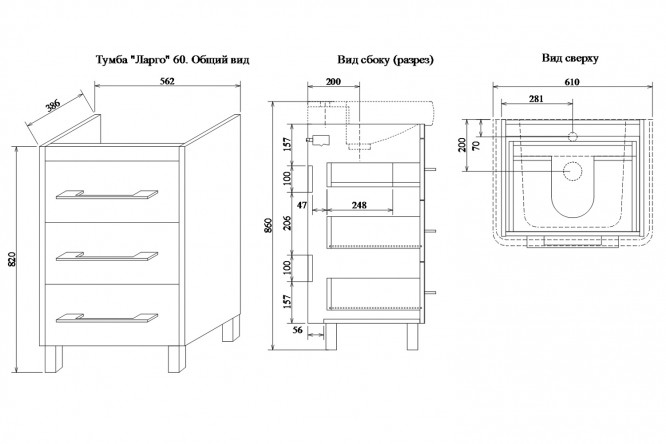 Тумба "Ларго" 60. Общий вид

562

386

820

Вид сбоку (разрез)

200

157

100

47

248

206

850

100

157

56

Вид сверху

610

281

200

70