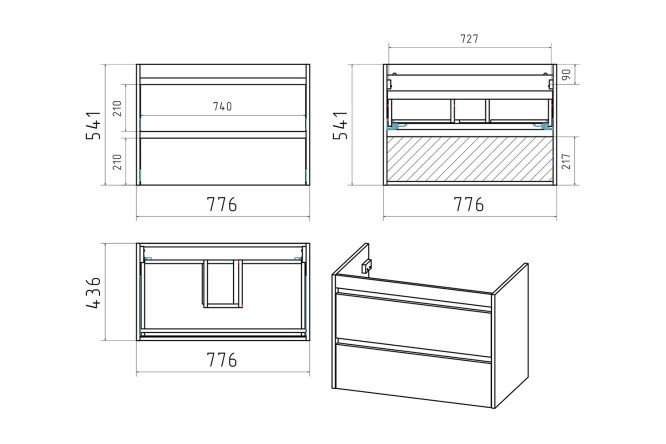 541
210
740
210
776

727
90
541
217
776

436
776