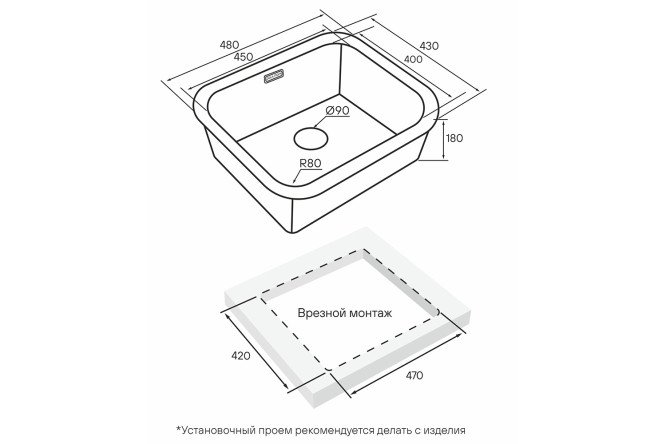 480
450
430
400
Ø90
180
R80
Врезной монтаж
420
470
*Установочный проем рекомендуется делать с изделия