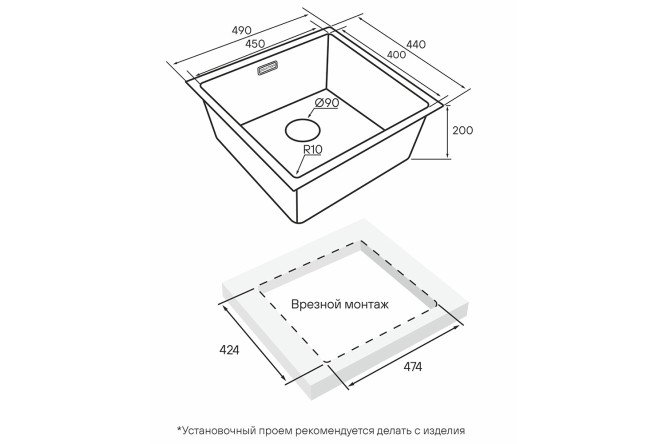 490
450
440
400
Ø90
200
R10

Врезной монтаж
424
474

*Установочный проем рекомендуется делать с изделия