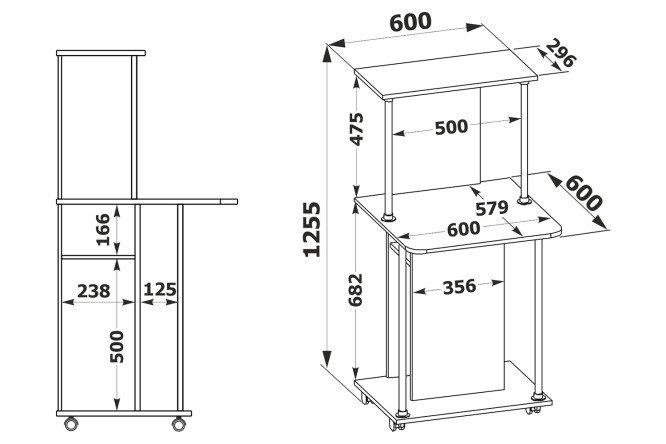 166
238
125
500
600
296
475
500
1255
600
579
600
682
356