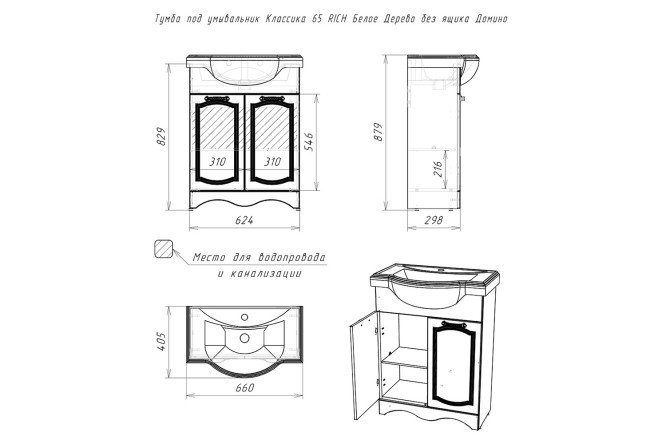 Тумба под умывальник Классика 65 RICH Белое Дерево без ящика Домино

829

310

310

546

624

879

216

298

Место для водопровода и канализации

405

660