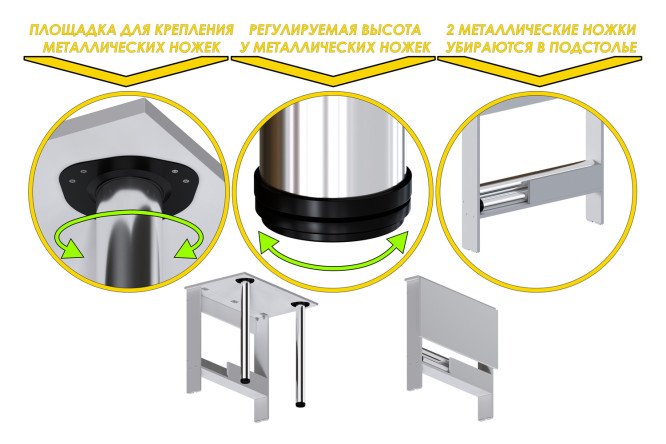 ПЛОЩАДКА ДЛЯ КРЕПЛЕНИЯ МЕТАЛЛИЧЕСКИХ НОЖЕК

РЕГУЛИРУЕМАЯ ВЫСОТА У МЕТАЛЛИЧЕСКИХ НОЖЕК

2 МЕТАЛЛИЧЕСКИЕ НОЖКИ УБИРАЮТСЯ В ПОДСТОЛЬЕ