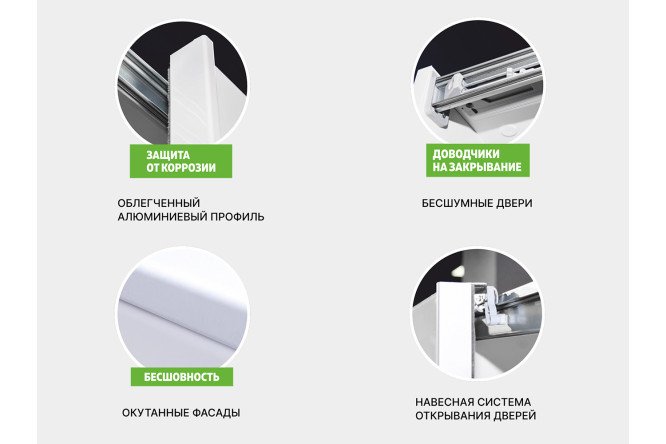 ЗАЩИТА ОТ КОРРОЗИИ

ОБЛЕГЧЕННЫЙ АЛЮМИНИЕВЫЙ ПРОФИЛЬ

ДОВОДЧИКИ НА ЗАКРЫВАНИЕ

БЕСШУМНЫЕ ДВЕРИ

БЕСШОВНОСТЬ

ОКУТАННЫЕ ФАСАДЫ

НАВЕСНАЯ СИСТЕМА ОТКРЫВАНИЯ ДВЕРЕЙ