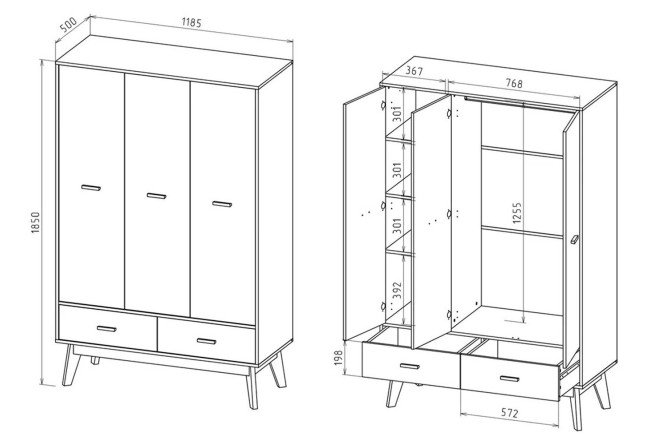 500
1185
1850
367
768
301
301
301
392
1255
198
572