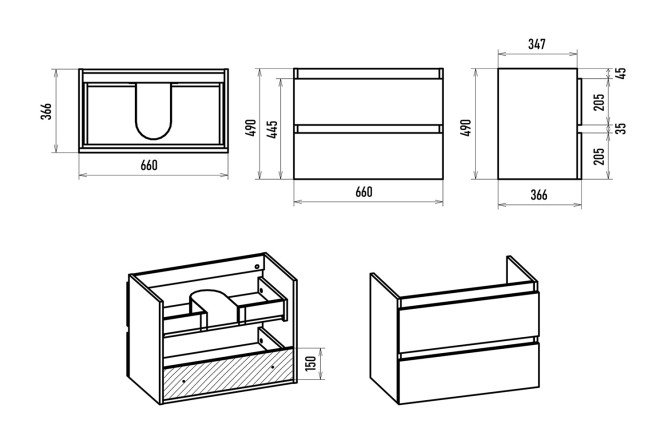 366
660
490
445
660
347
490
45
205
35
205
366
150