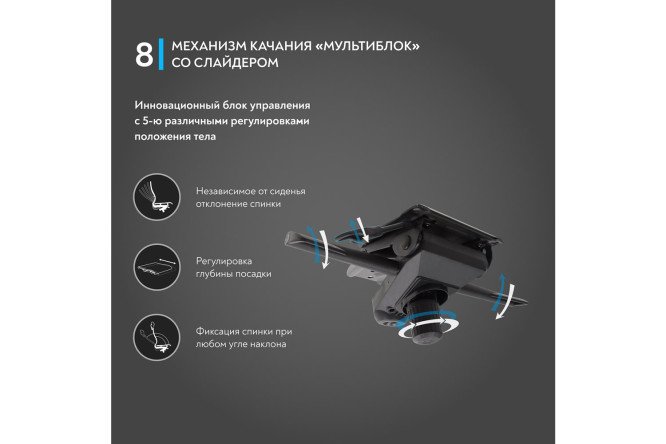 8 МЕХАНИЗМ КАЧАНИЯ «МУЛЬТИБЛОК» СО СЛАЙДЕРОМ

Инновационный блок управления с 5-ю различными регулировками положения тела

Независимое от сиденья отклонение спинки

Регулировка глубины посадки

Фиксация спинки при любом угле наклона