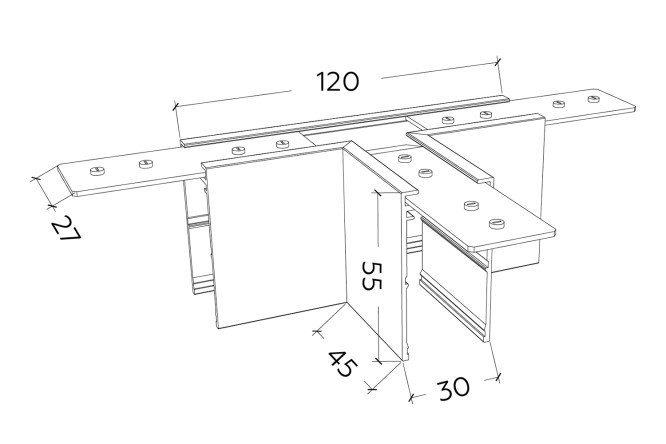 120
27
55
45
30