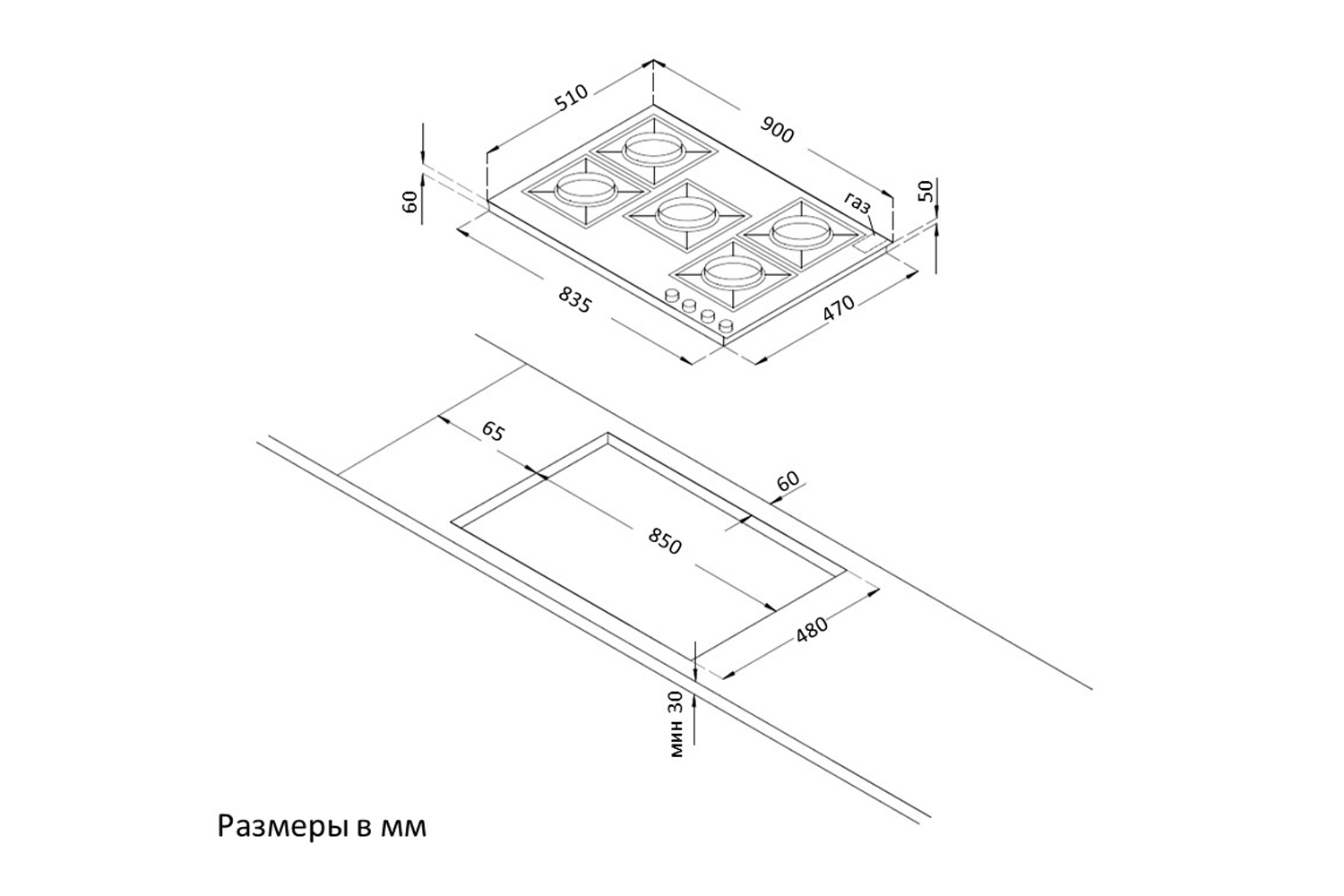 510
900
60
газ
50
835
470
65
60
850
480
мин 30

Размеры в мм