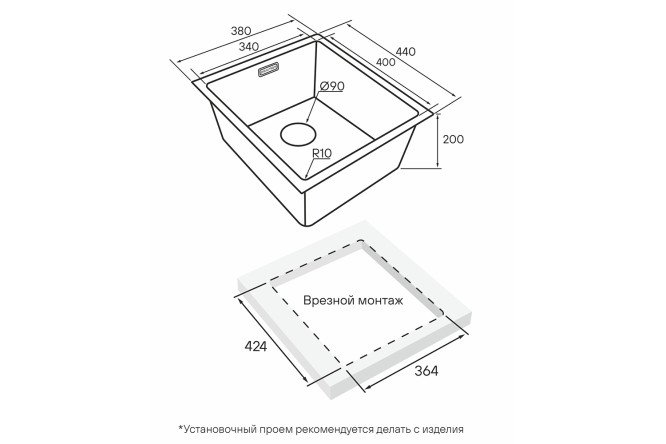 380
340
440
400
Ø90
200
R10
Врезной монтаж
424
364
*Установочный проем рекомендуется делать с изделия