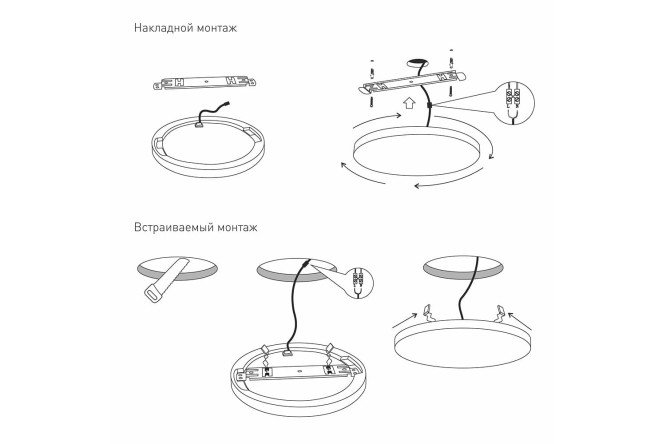 Накладной монтаж

Встраиваемый монтаж