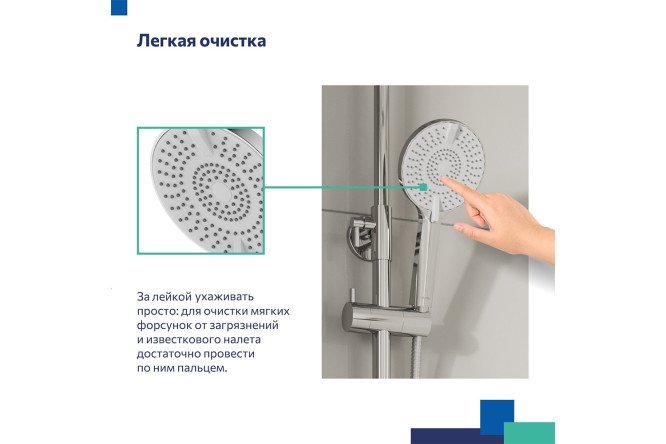 Легкая очистка

За лейкой ухаживать просто: для очистки мягких форсунок от загрязнений и известкового налета достаточно провести по ним пальцем.