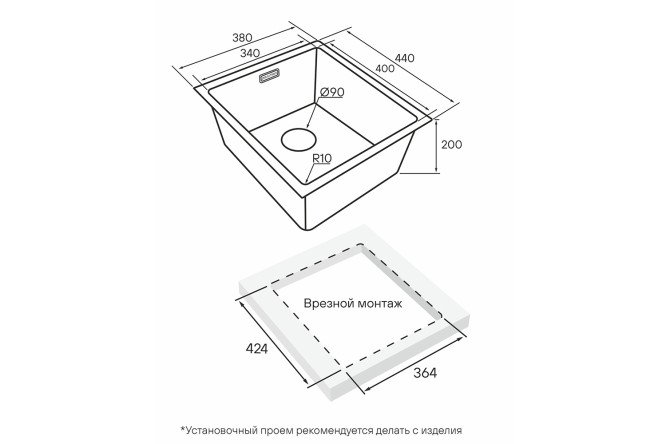 380
340
440
400
Ø90
200
R10
Врезной монтаж
424
364
*Установочный проем рекомендуется делать с изделия