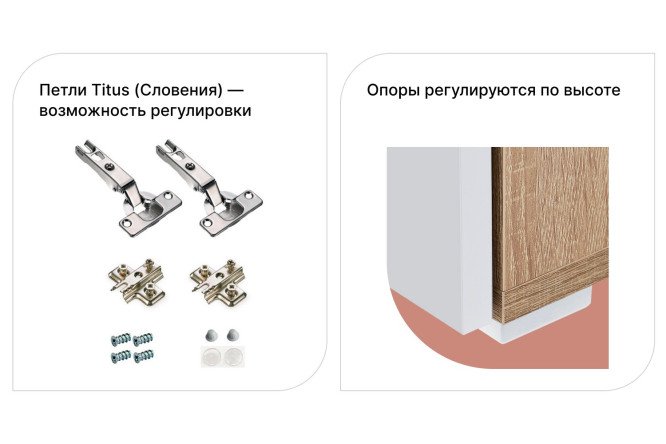 Петли Titus (Словения) — возможность регулировки

Опоры регулируются по высоте