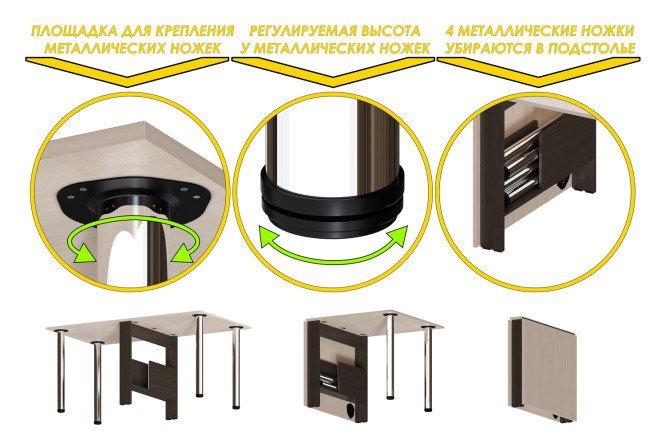 ПЛОЩАДКА ДЛЯ КРЕПЛЕНИЯ МЕТАЛЛИЧЕСКИХ НОЖЕК

РЕГУЛИРУЕМАЯ ВЫСОТА У МЕТАЛЛИЧЕСКИХ НОЖЕК

4 МЕТАЛЛИЧЕСКИЕ НОЖКИ УБИРАЮТСЯ В ПОДСТОЛЬЕ