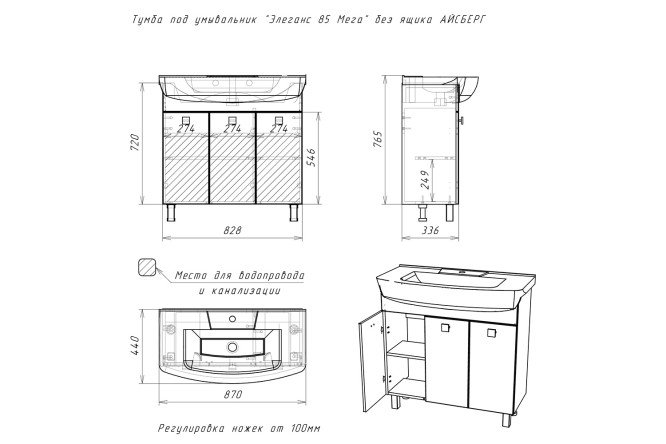 Тумба под умывальник "Элеганс 85 Мега" без ящика АЙСБЕРГ

720
274
274
274
546
828

765
249
336

Места для водопровода и канализации

440
870

Регулировка ножек от 100мм