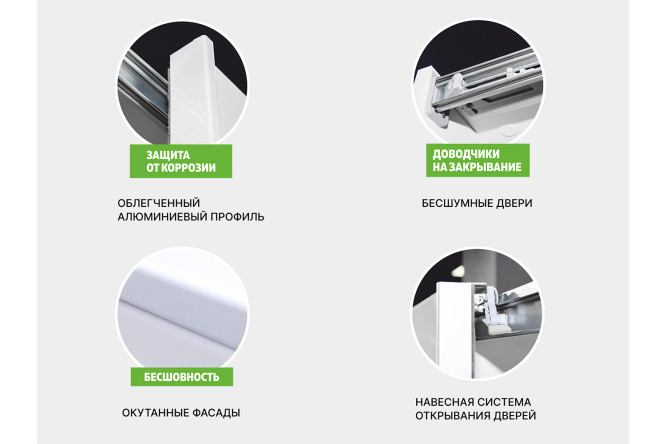 ЗАЩИТА ОТ КОРРОЗИИ

ОБЛЕГЧЕННЫЙ АЛЮМИНИЕВЫЙ ПРОФИЛЬ

ДОВОДЧИКИ НА ЗАКРЫВАНИЕ

БЕСШУМНЫЕ ДВЕРИ

БЕСШОВНОСТЬ

ОКУТАННЫЕ ФАСАДЫ

НАВЕСНАЯ СИСТЕМА ОТКРЫВАНИЯ ДВЕРЕЙ