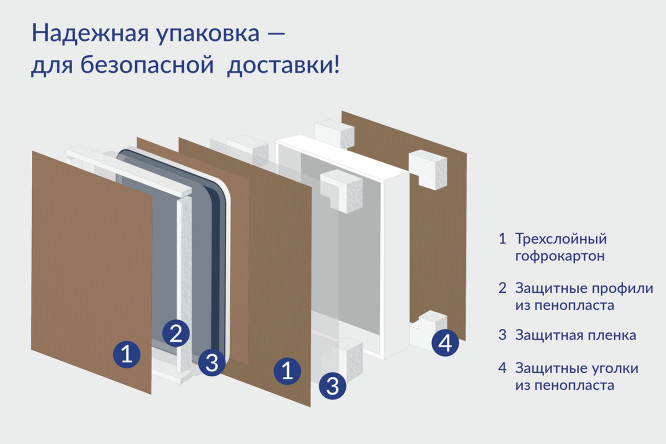 Надежная упаковка —
для безопасной  доставки!

1
2
3
1
3
4

1 Трехслойный гофрокартон

2 Защитные профили из пенопласта

3 Защитная пленка

4 Защитные уголки из пенопласта