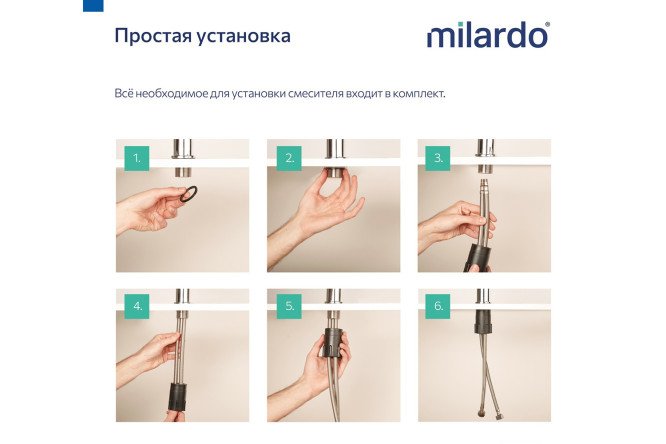 Простая установка

milardo®

Всё необходимое для установки смесителя входит в комплект.

1.

2.

3.

4.

5.

6.